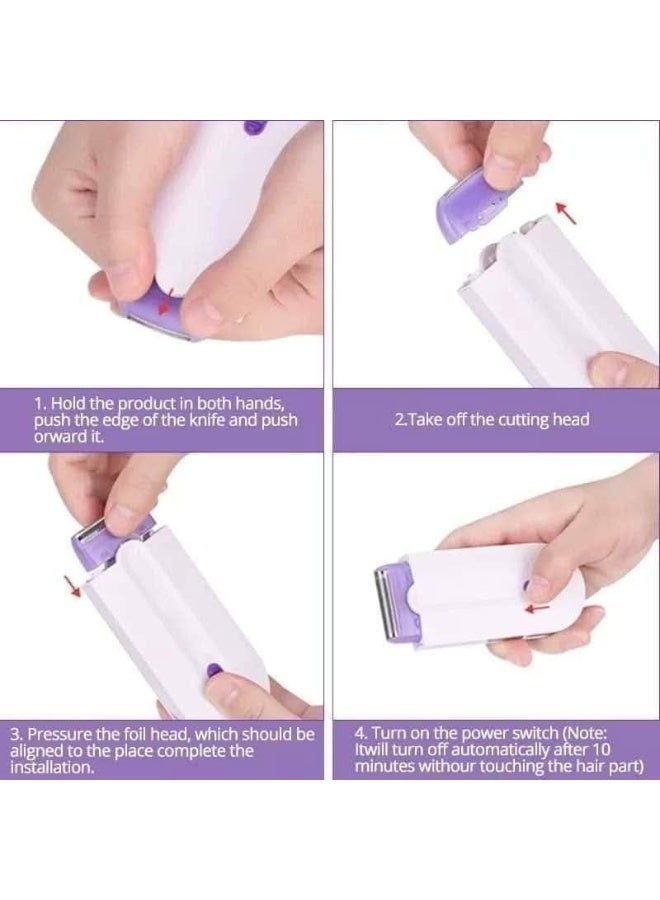 1. Hold the product in both hands, push the edge of the knife and push orward it.

2.Take off the cutting head

3. Pressure the foil head, which should be aligned to the place complete the installation.

4. Turn on the power switch (Note: Itwill turn off automatically after 10 minutes withour touching the hair part)